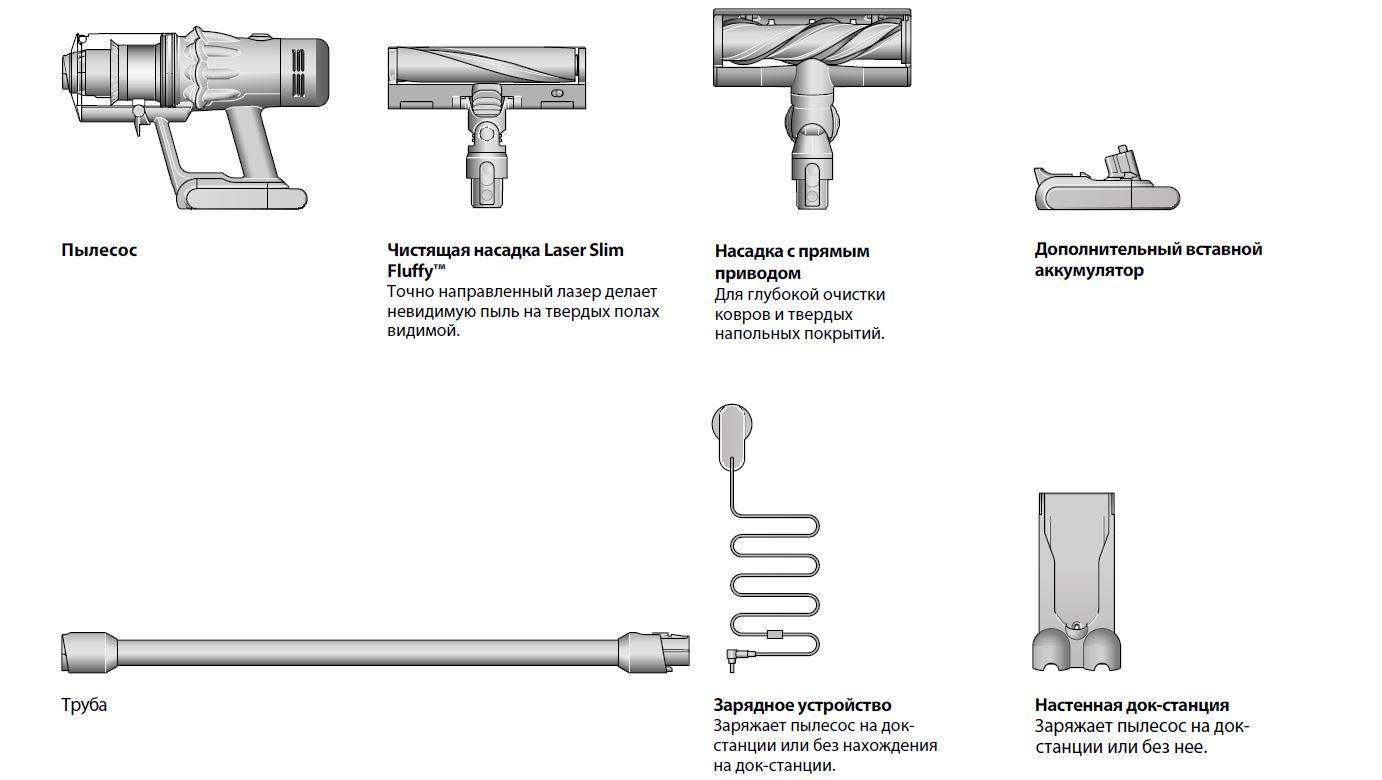 Пылесос

Чистящая насадка Laser Slim Fluffy™
Точно направленный лазер делает невидимую пыль на твердых полах видимой.

Насадка с прямым приводом
Для глубокой очистки ковров и твердых напольных покрытий.

Дополнительный вставной аккумулятор

Труба

Зарядное устройство
Заряжает пылесос на док-станции или без нахождения на док-станции.

Настенная док-станция
Заряжает пылесос на док-станции или без нее.