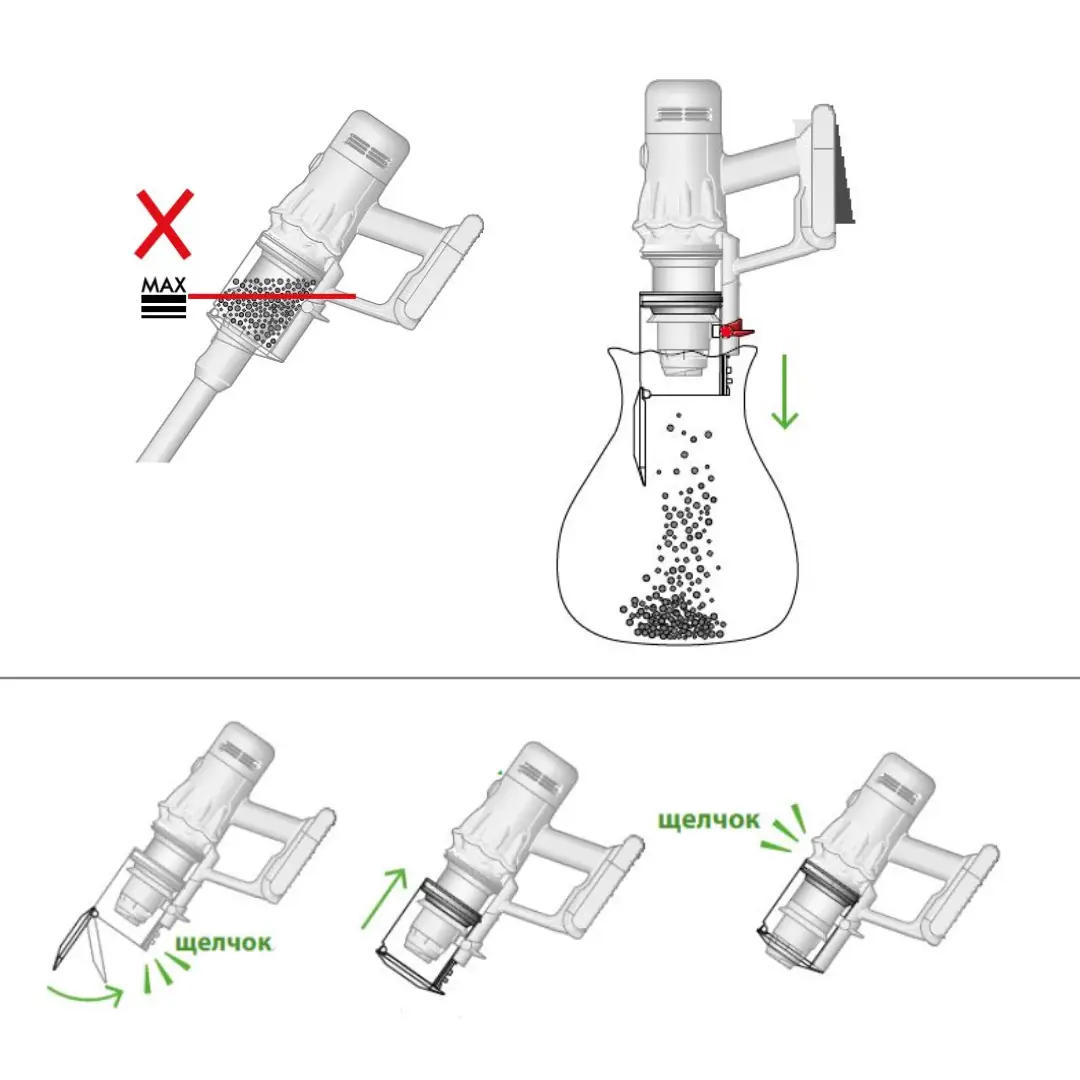 MAX

щелчок

щелчок