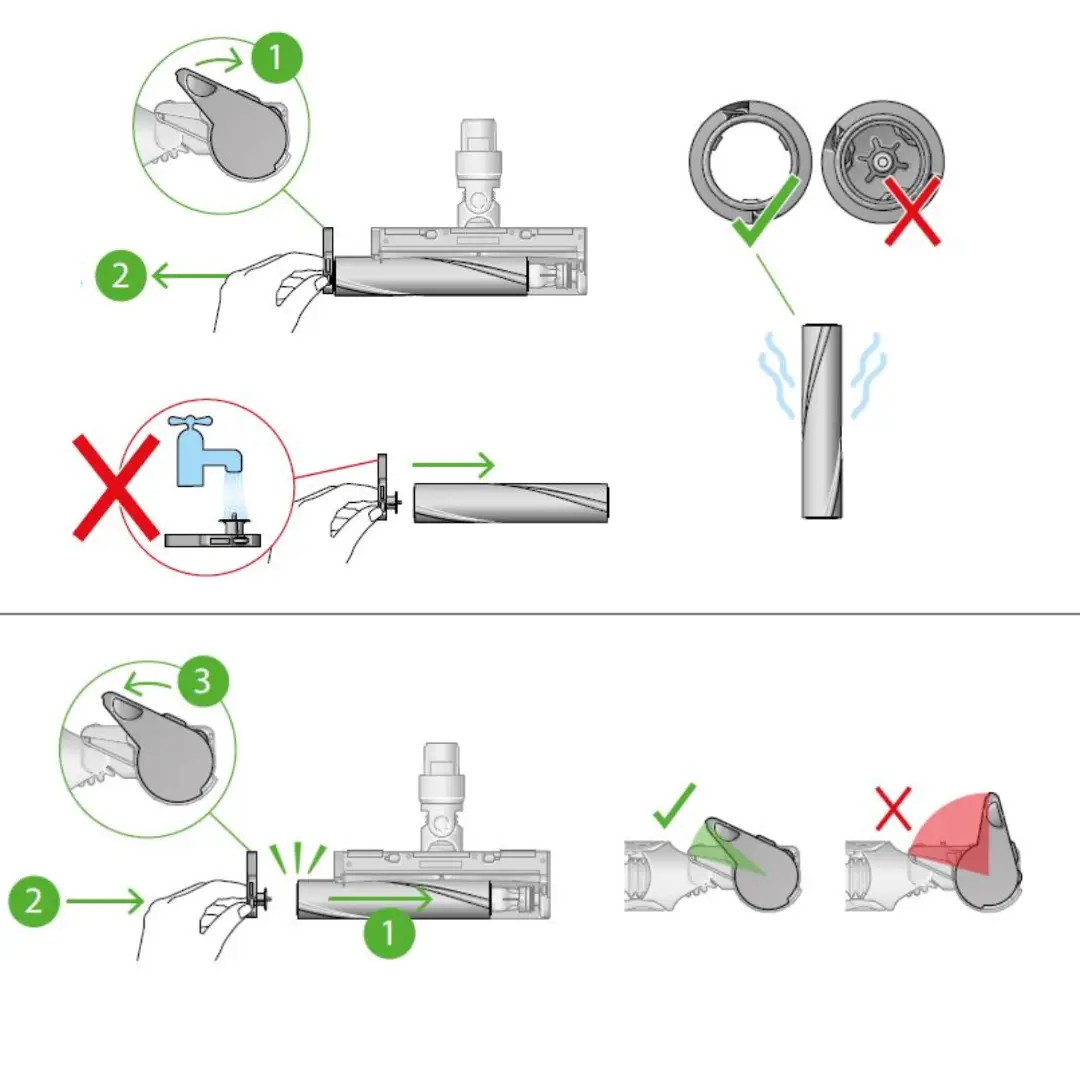 1
2
3
2
1